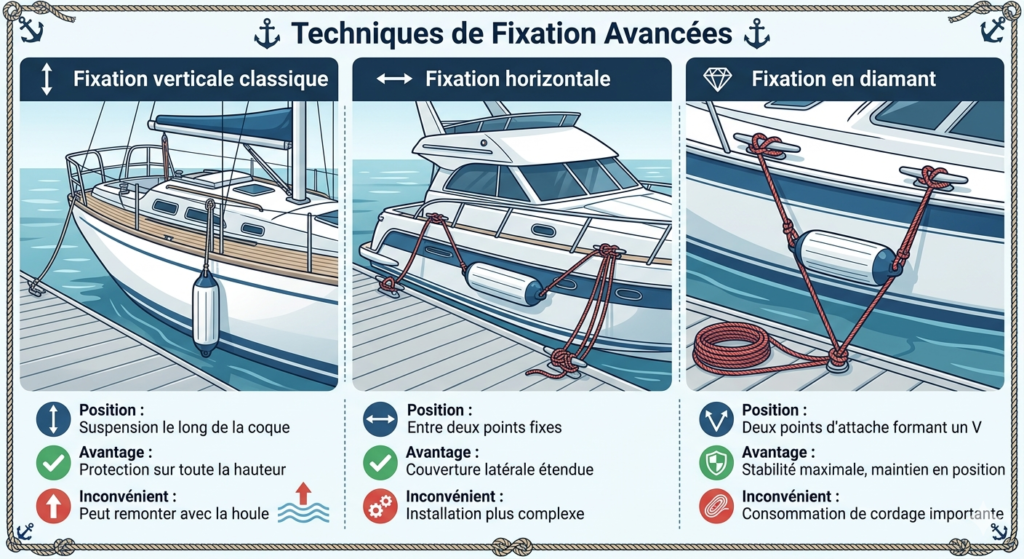 Techniques de Fixation Avancées

Fixation verticale classique

Position :
Suspension le long de la coque

Avantage :
Protection sur toute la hauteur

Inconvénient :
Peut remonter avec la houle

Fixation horizontale

Position :
Entre deux points fixes

Avantage :
Couverture latérale étendue

Inconvénient :
Installation plus complexe

Fixation en diamant

Position :
Deux points d'attache formant un V

Avantage :
Stabilité maximale, maintien en position

Inconvénient :
Consommation de cordage importante